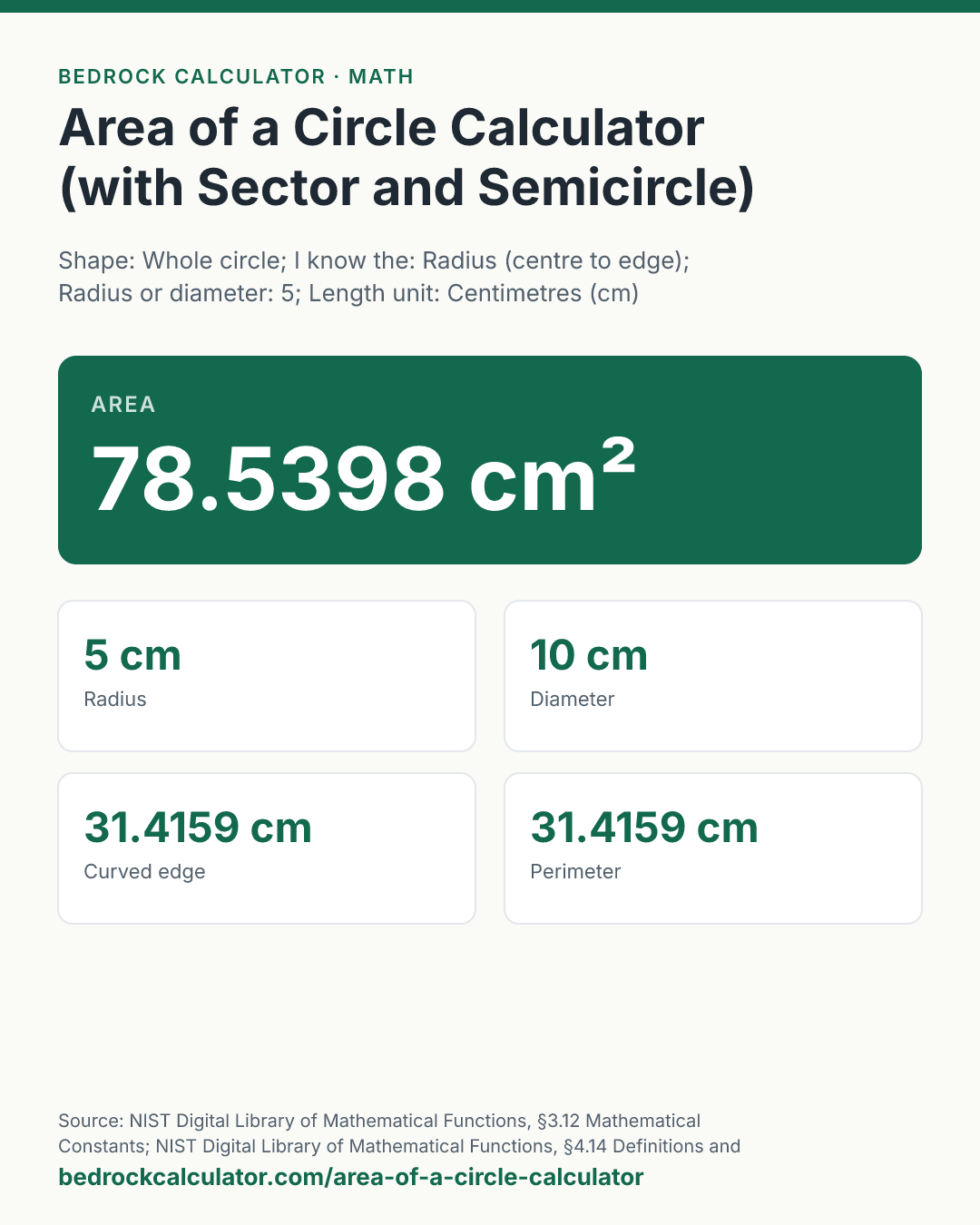 BEDROCK CALCULATOR · MATH

Area of a Circle Calculator (with Sector and Semicircle)

Shape: Whole circle; I know the: Radius (centre to edge); Radius or diameter: 5; Length unit: Centimetres (cm)

AREA

78.5398 cm²

5 cm
Radius

10 cm
Diameter

31.4159 cm
Curved edge

31.4159 cm
Perimeter

Source: NIST Digital Library of Mathematical Functions, §3.12 Mathematical Constants; NIST Digital Library of Mathematical Functions, §4.14 Definitions and

bedrockcalculator.com/area-of-a-circle-calculator