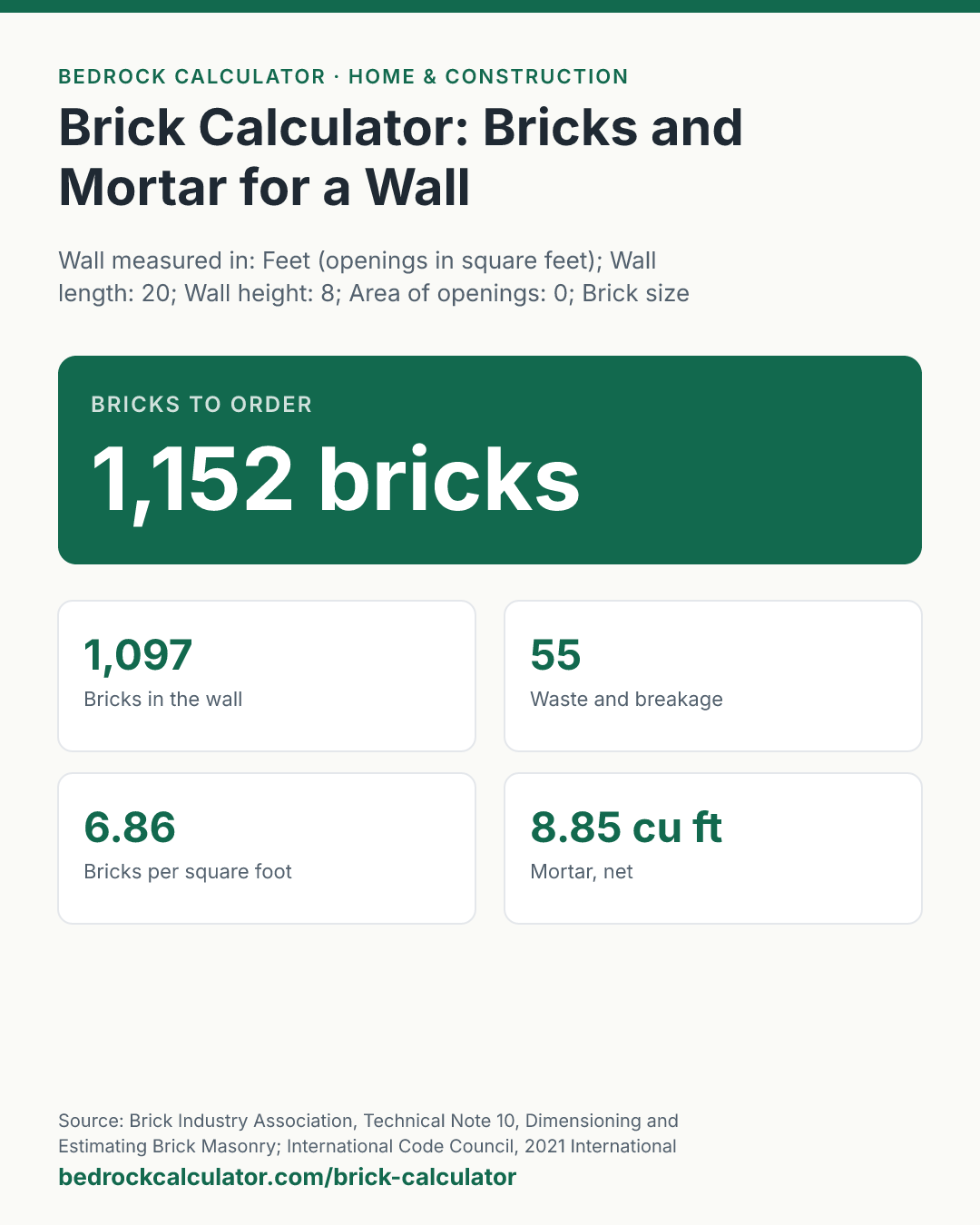 BEDROCK CALCULATOR · HOME & CONSTRUCTION

Brick Calculator: Bricks and Mortar for a Wall

Wall measured in: Feet (openings in square feet); Wall length: 20; Wall height: 8; Area of openings: 0; Brick size

BRICKS TO ORDER

1,152 bricks

1,097

Bricks in the wall

55

Waste and breakage

6.86

Bricks per square foot

8.85 cu ft

Mortar, net

Source: Brick Industry Association, Technical Note 10, Dimensioning and Estimating Brick Masonry; International Code Council, 2021 International

bedrockcalculator.com/brick-calculator