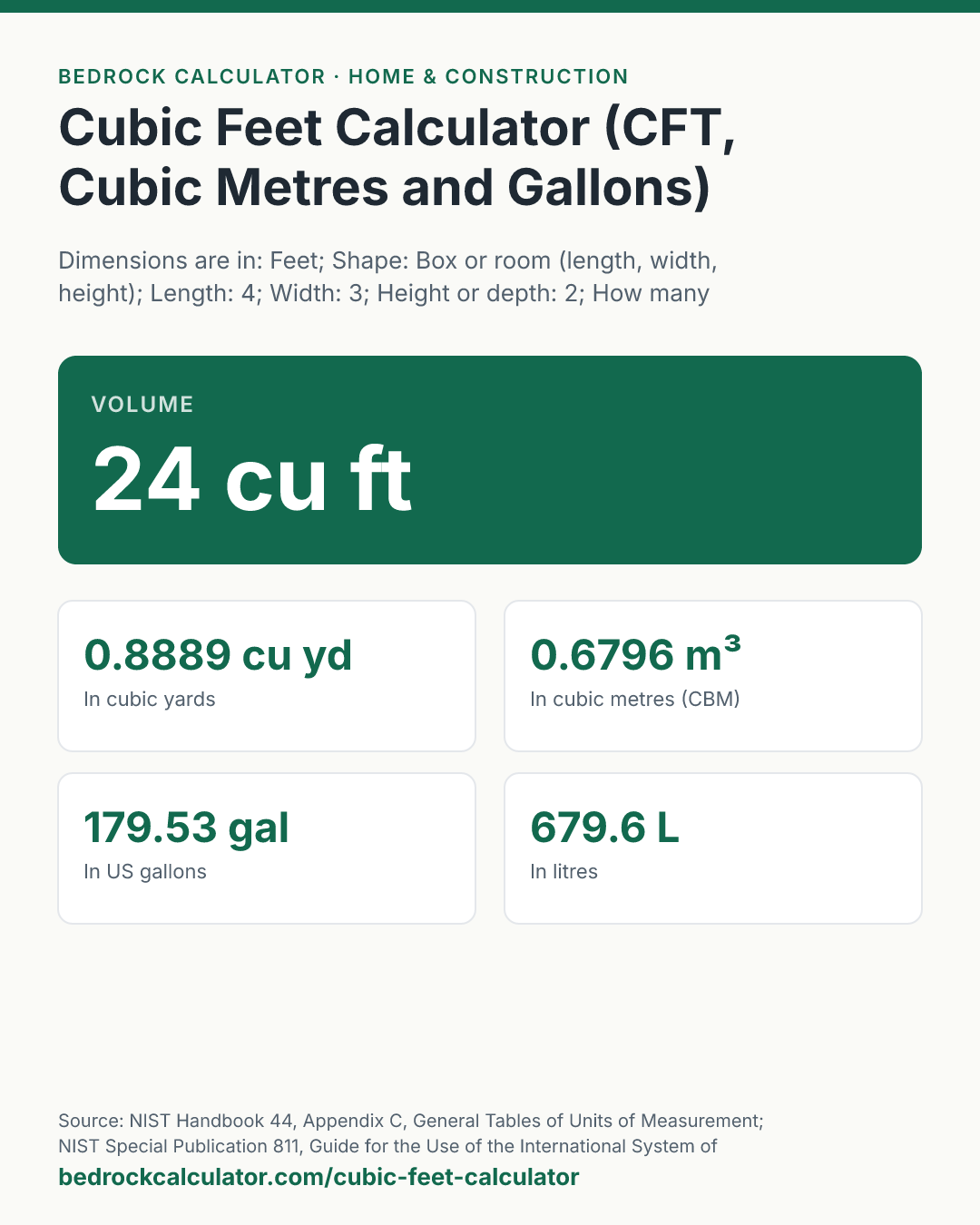 BEDROCK CALCULATOR · HOME & CONSTRUCTION

Cubic Feet Calculator (CFT, Cubic Metres and Gallons)

Dimensions are in: Feet; Shape: Box or room (length, width, height); Length: 4; Width: 3; Height or depth: 2; How many

VOLUME

24 cu ft

0.8889 cu yd
In cubic yards

0.6796 m³
In cubic metres (CBM)

179.53 gal
In US gallons

679.6 L
In litres

Source: NIST Handbook 44, Appendix C, General Tables of Units of Measurement; NIST Special Publication 811, Guide for the Use of the International System of

bedrockcalculator.com/cubic-feet-calculator