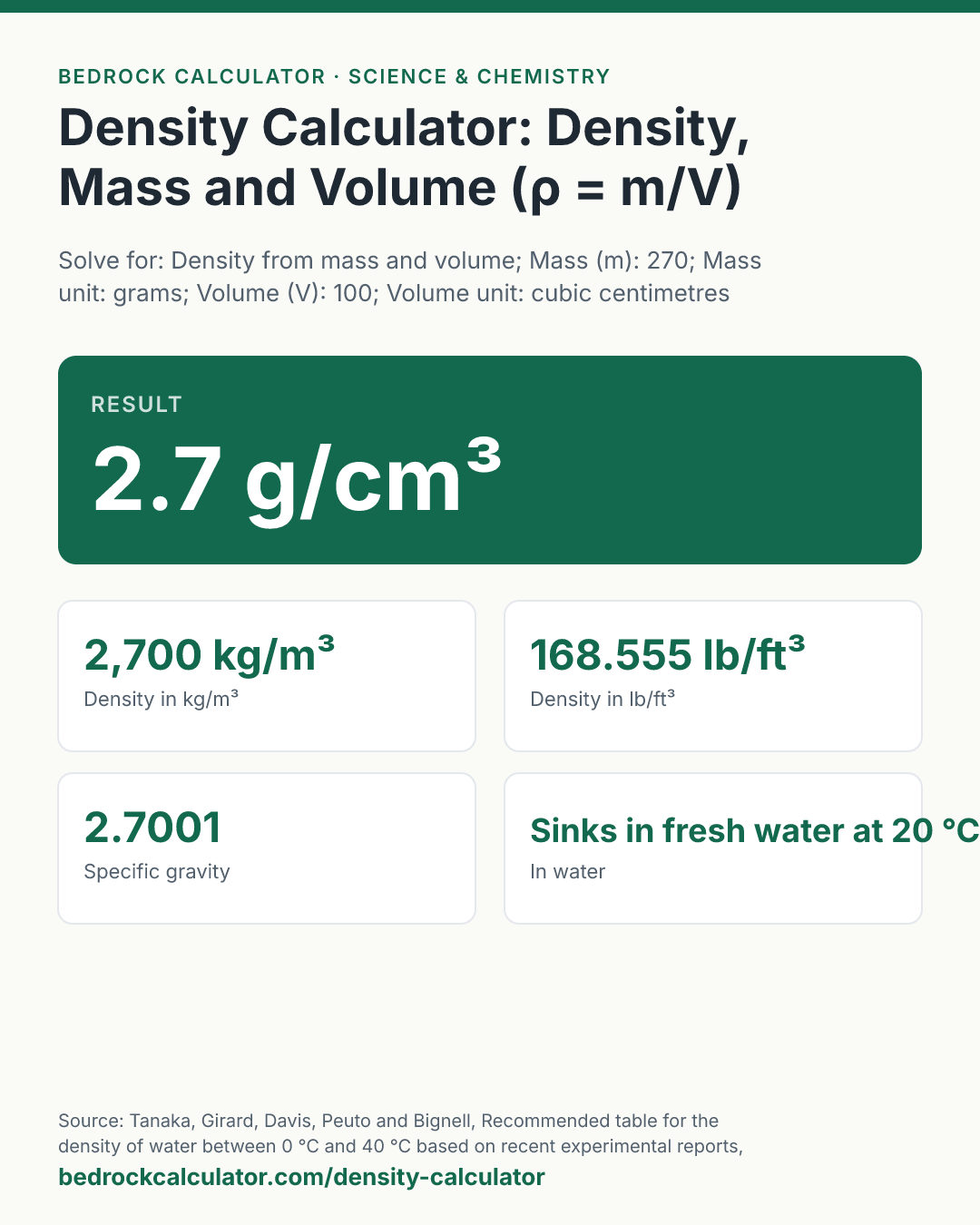 BEDROCK CALCULATOR · SCIENCE & CHEMISTRY

Density Calculator: Density, Mass and Volume (ρ = m/V)

Solve for: Density from mass and volume; Mass (m): 270; Mass unit: grams; Volume (V): 100; Volume unit: cubic centimetres

RESULT

2.7 g/cm³

2,700 kg/m³
Density in kg/m³

168.555 lb/ft³
Density in lb/ft³

2.7001
Specific gravity

Sinks in fresh water at 20 °C
In water

Source: Tanaka, Girard, Davis, Peuto and Bignell, Recommended table for the density of water between 0 °C and 40 °C based on recent experimental reports,

bedrockcalculator.com/density-calculator