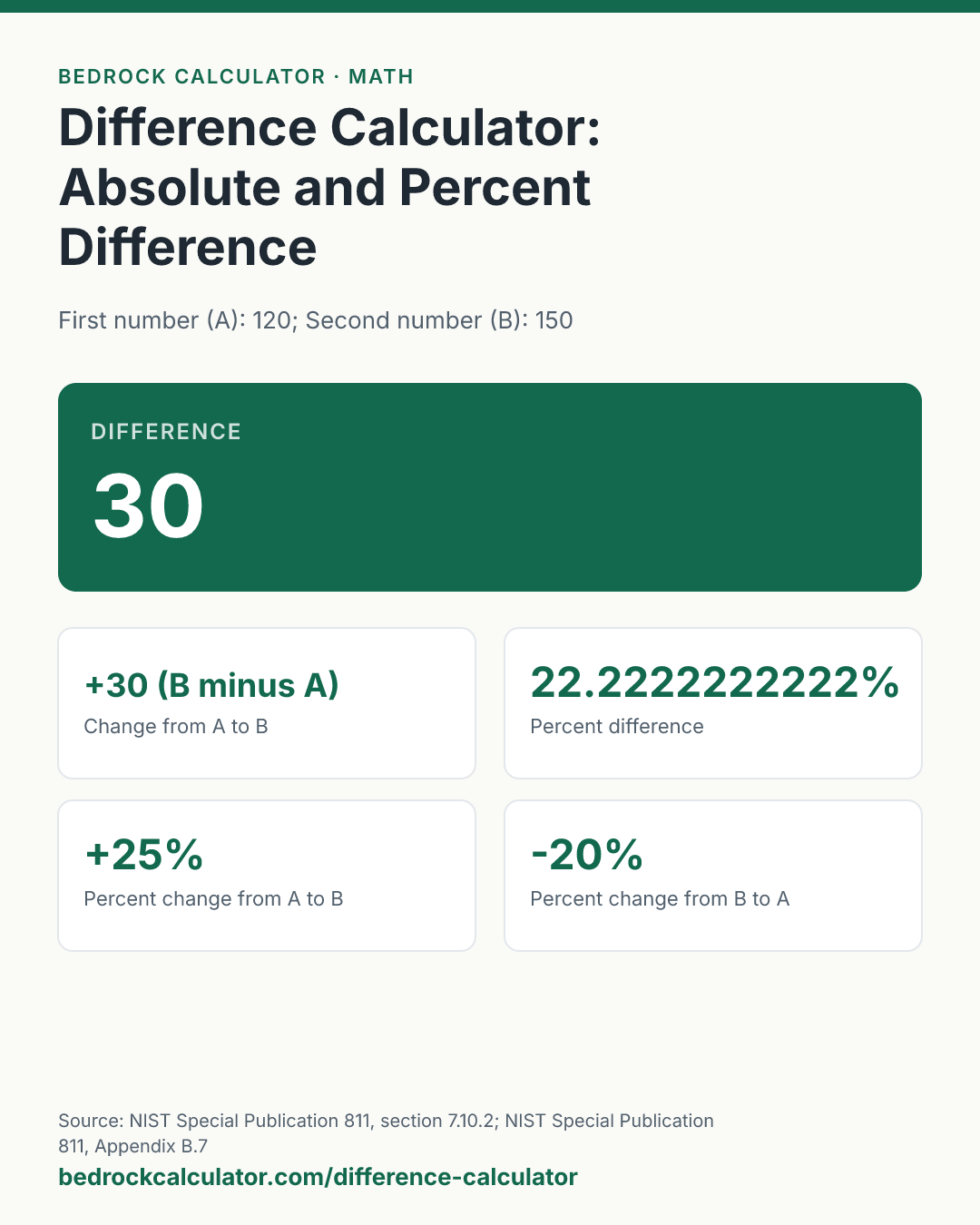 BEDROCK CALCULATOR · MATH

Difference Calculator: Absolute and Percent Difference

First number (A): 120; Second number (B): 150

DIFFERENCE

30

+30 (B minus A)

Change from A to B

22.2222222222%

Percent difference

+25%

Percent change from A to B

-20%

Percent change from B to A

Source: NIST Special Publication 811, section 7.10.2; NIST Special Publication 811, Appendix B.7

bedrockcalculator.com/difference-calculator