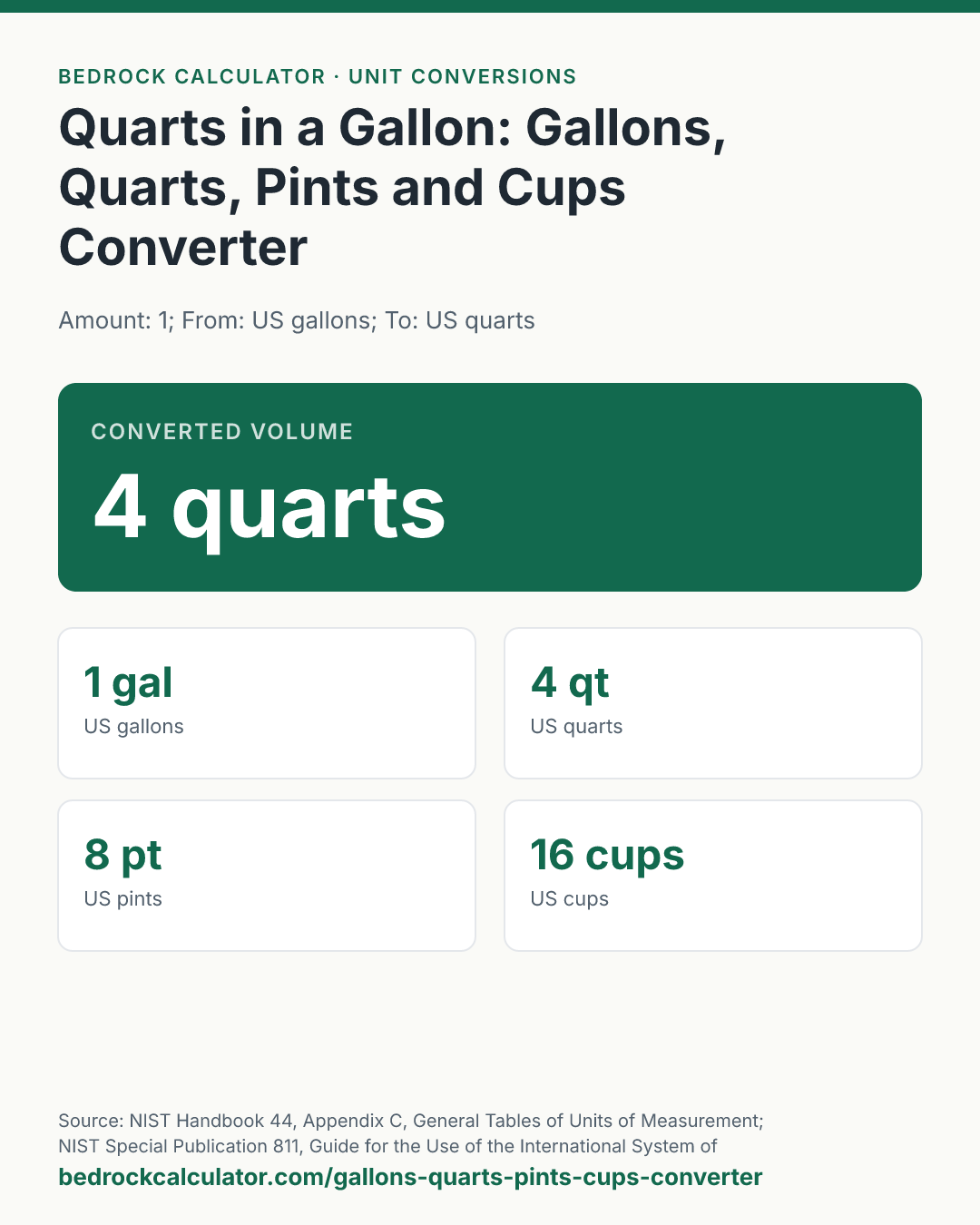 BEDROCK CALCULATOR · UNIT CONVERSIONS

Quarts in a Gallon: Gallons, Quarts, Pints and Cups Converter

Amount: 1; From: US gallons; To: US quarts

CONVERTED VOLUME

4 quarts

1 gal
US gallons

4 qt
US quarts

8 pt
US pints

16 cups
US cups

Source: NIST Handbook 44, Appendix C, General Tables of Units of Measurement; NIST Special Publication 811, Guide for the Use of the International System of

bedrockcalculator.com/gallons-quarts-pints-cups-converter