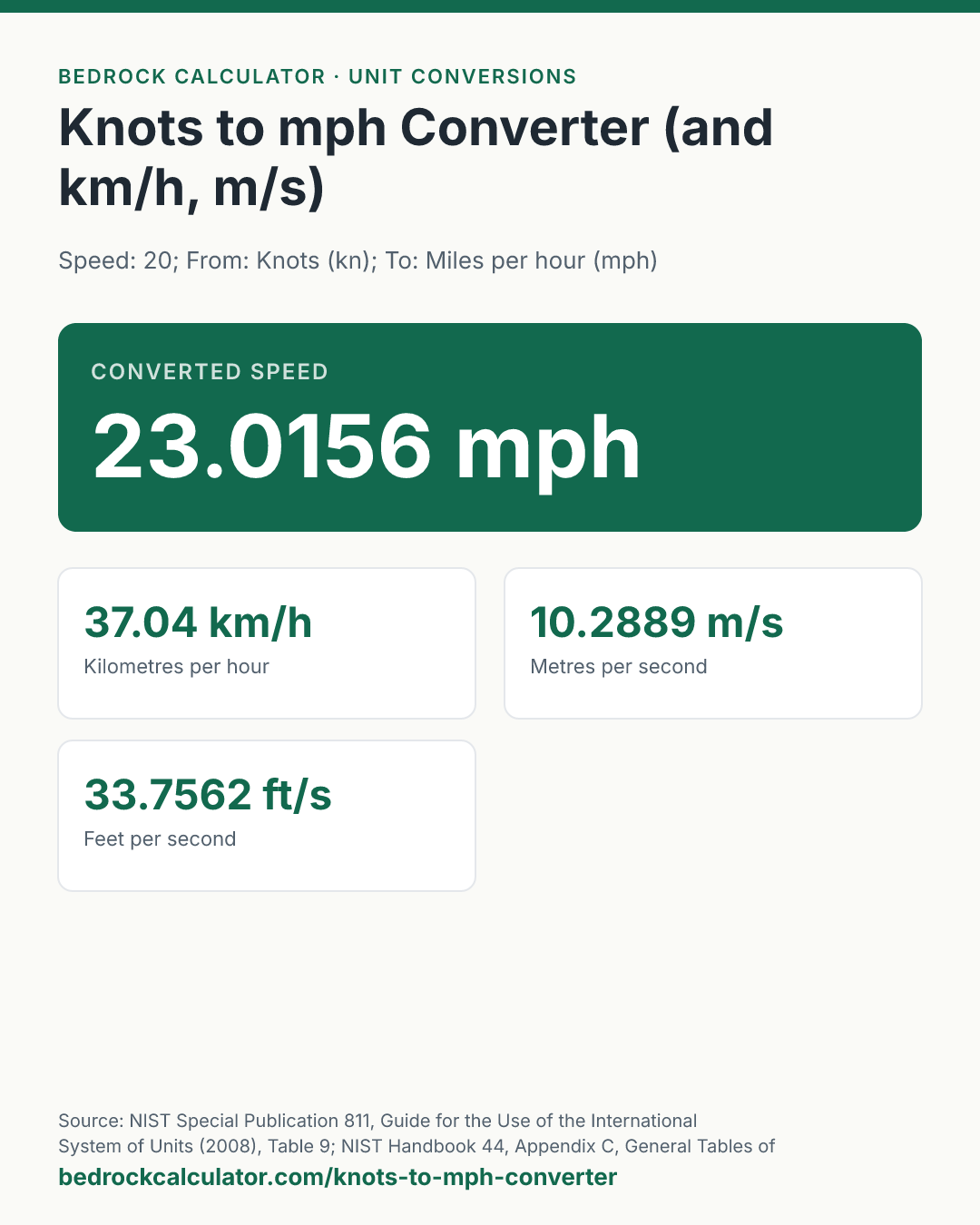 BEDROCK CALCULATOR · UNIT CONVERSIONS

Knots to mph Converter (and km/h, m/s)

Speed: 20; From: Knots (kn); To: Miles per hour (mph)

CONVERTED SPEED

23.0156 mph

37.04 km/h
Kilometres per hour

10.2889 m/s
Metres per second

33.7562 ft/s
Feet per second

Source: NIST Special Publication 811, Guide for the Use of the International System of Units (2008), Table 9; NIST Handbook 44, Appendix C, General Tables of

bedrockcalculator.com/knots-to-mph-converter