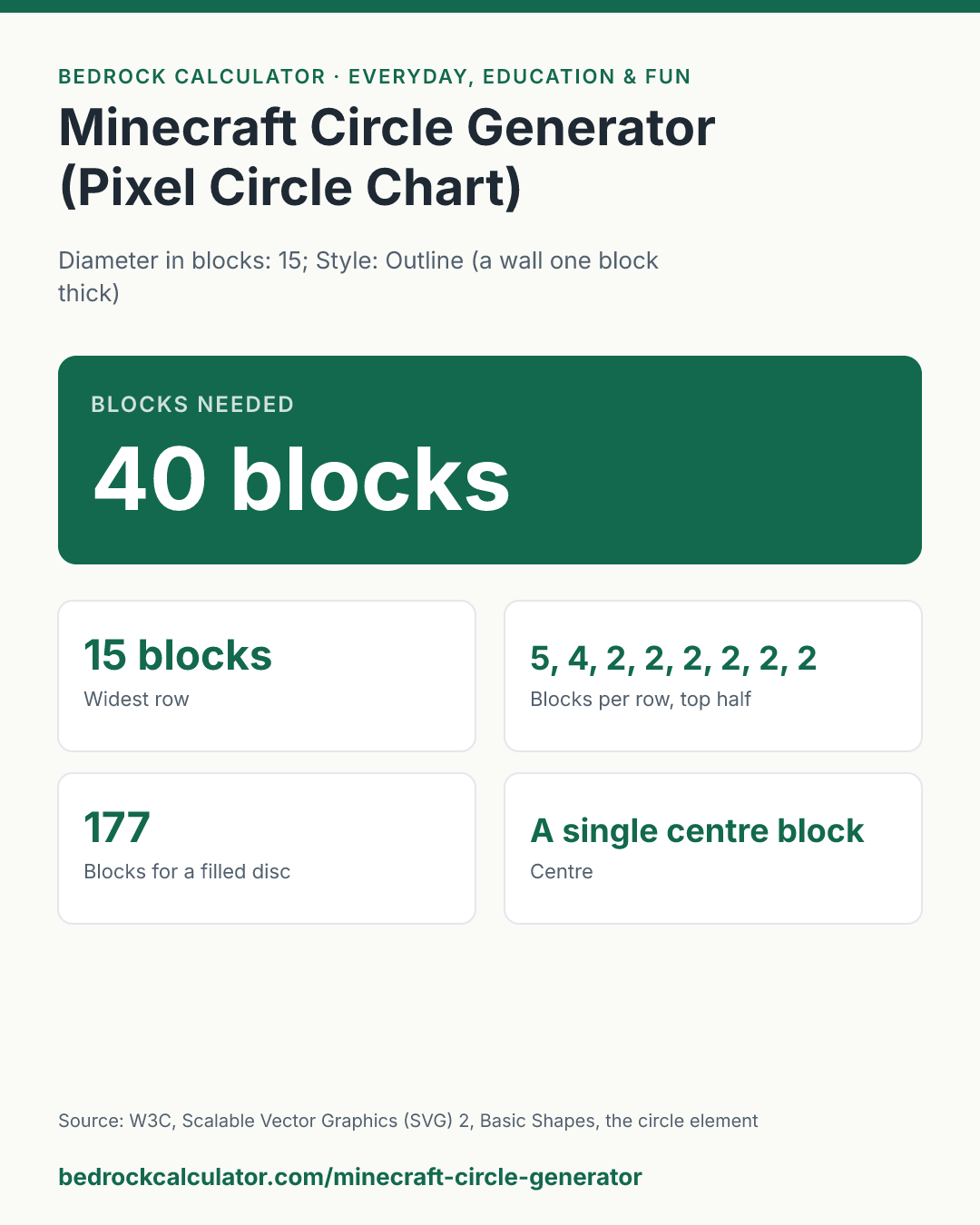 BEDROCK CALCULATOR · EVERYDAY, EDUCATION & FUN

Minecraft Circle Generator (Pixel Circle Chart)

Diameter in blocks: 15; Style: Outline (a wall one block thick)

BLOCKS NEEDED

40 blocks

15 blocks

Widest row

5, 4, 2, 2, 2, 2, 2, 2

Blocks per row, top half

177

Blocks for a filled disc

A single centre block

Centre

Source: W3C, Scalable Vector Graphics (SVG) 2, Basic Shapes, the circle element

bedrockcalculator.com/minecraft-circle-generator