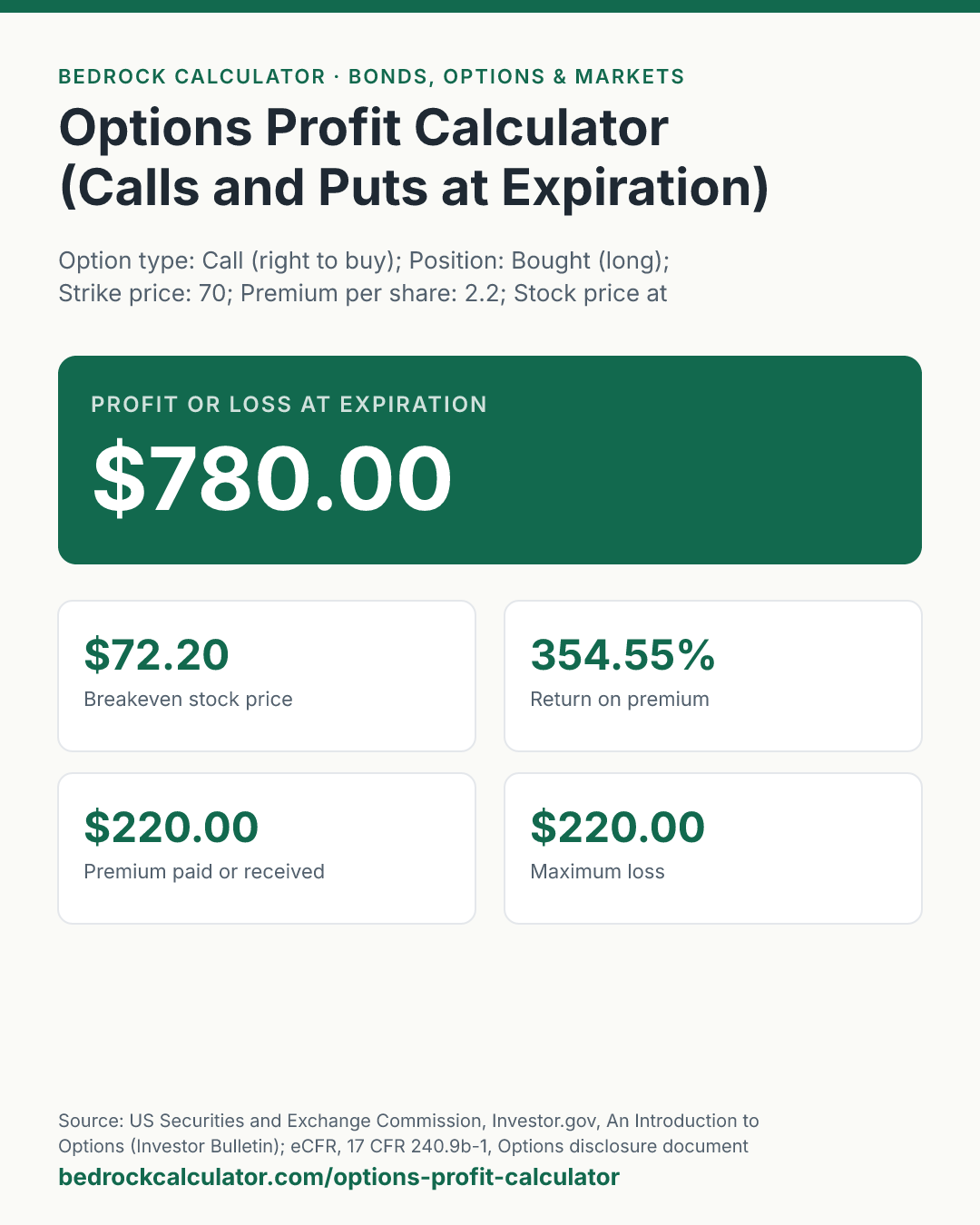 BEDROCK CALCULATOR · BONDS, OPTIONS & MARKETS

Options Profit Calculator (Calls and Puts at Expiration)

Option type: Call (right to buy); Position: Bought (long); Strike price: 70; Premium per share: 2.2; Stock price at

PROFIT OR LOSS AT EXPIRATION

$780.00

$72.20
Breakeven stock price

354.55%
Return on premium

$220.00
Premium paid or received

$220.00
Maximum loss

Source: US Securities and Exchange Commission, Investor.gov, An Introduction to Options (Investor Bulletin); eCFR, 17 CFR 240.9b-1, Options disclosure document

bedrockcalculator.com/options-profit-calculator