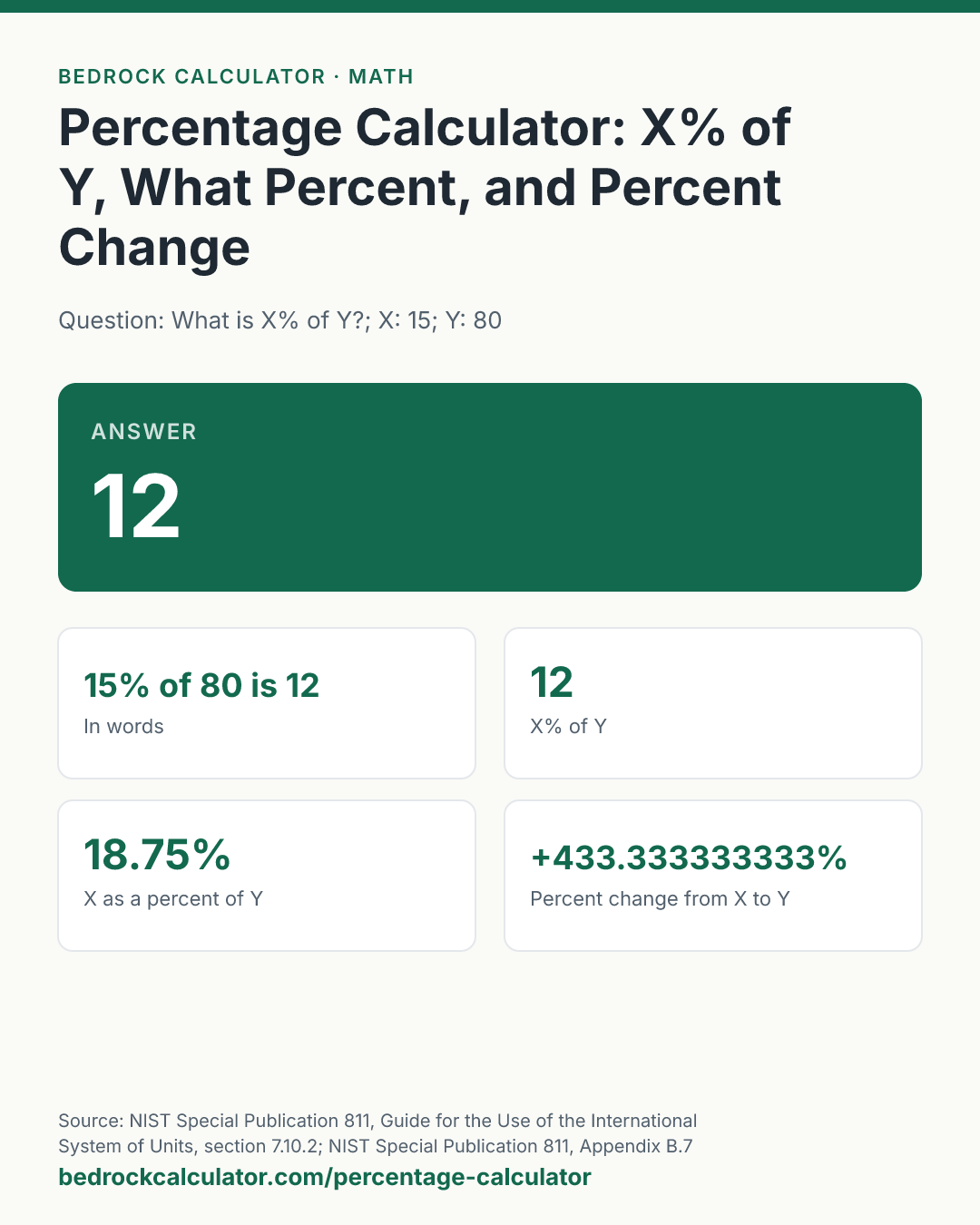 BEDROCK CALCULATOR · MATH

Percentage Calculator: X% of Y, What Percent, and Percent Change

Question: What is X% of Y?; X: 15; Y: 80

ANSWER

12

15% of 80 is 12

In words

12

X% of Y

18.75%

X as a percent of Y

+433.333333333%

Percent change from X to Y

Source: NIST Special Publication 811, Guide for the Use of the International System of Units, section 7.10.2; NIST Special Publication 811, Appendix B.7

bedrockcalculator.com/percentage-calculator