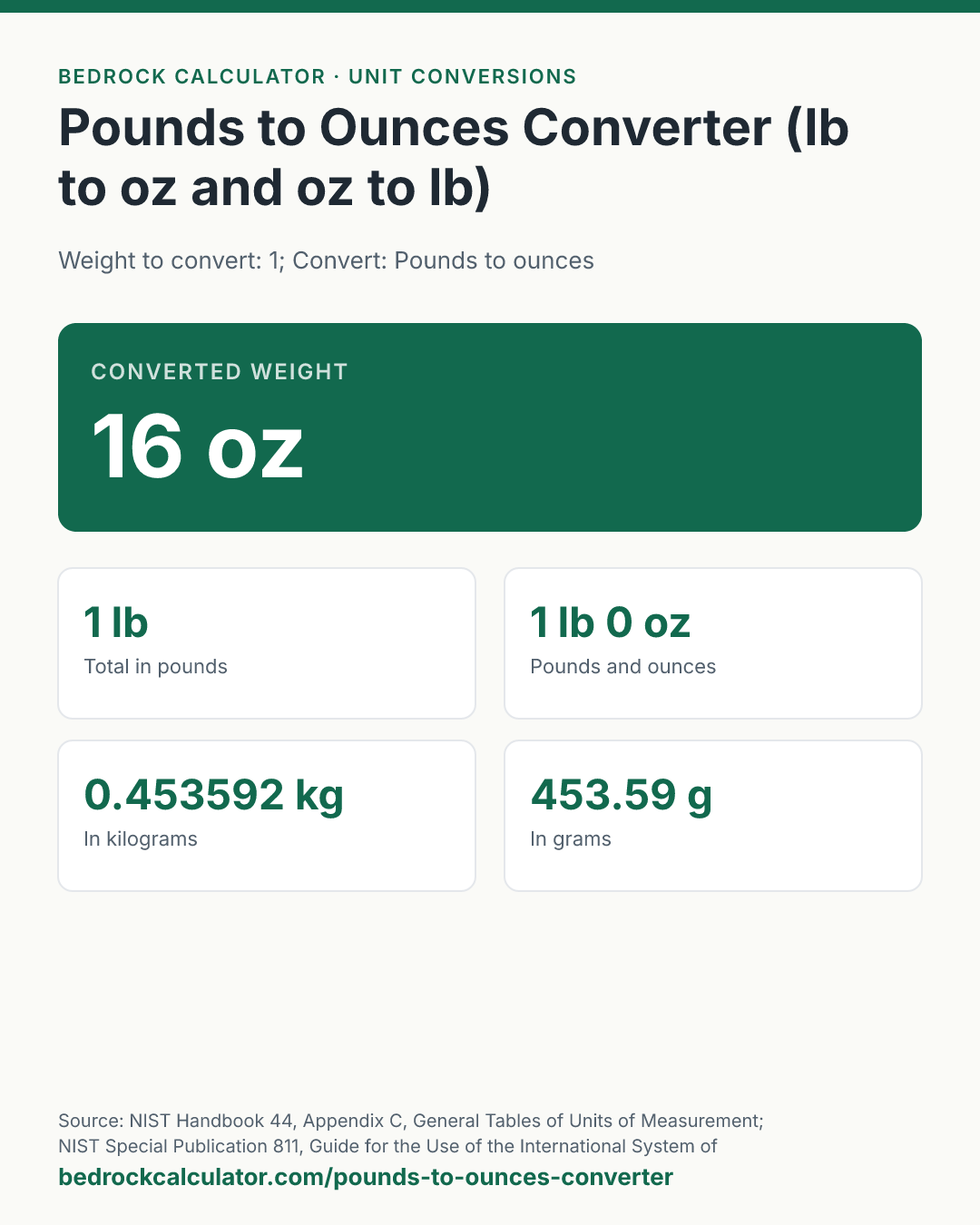 BEDROCK CALCULATOR · UNIT CONVERSIONS

Pounds to Ounces Converter (lb to oz and oz to lb)

Weight to convert: 1; Convert: Pounds to ounces

CONVERTED WEIGHT

16 oz

1 lb

Total in pounds

1 lb 0 oz

Pounds and ounces

0.453592 kg

In kilograms

453.59 g

In grams

Source: NIST Handbook 44, Appendix C, General Tables of Units of Measurement; NIST Special Publication 811, Guide for the Use of the International System of

bedrockcalculator.com/pounds-to-ounces-converter