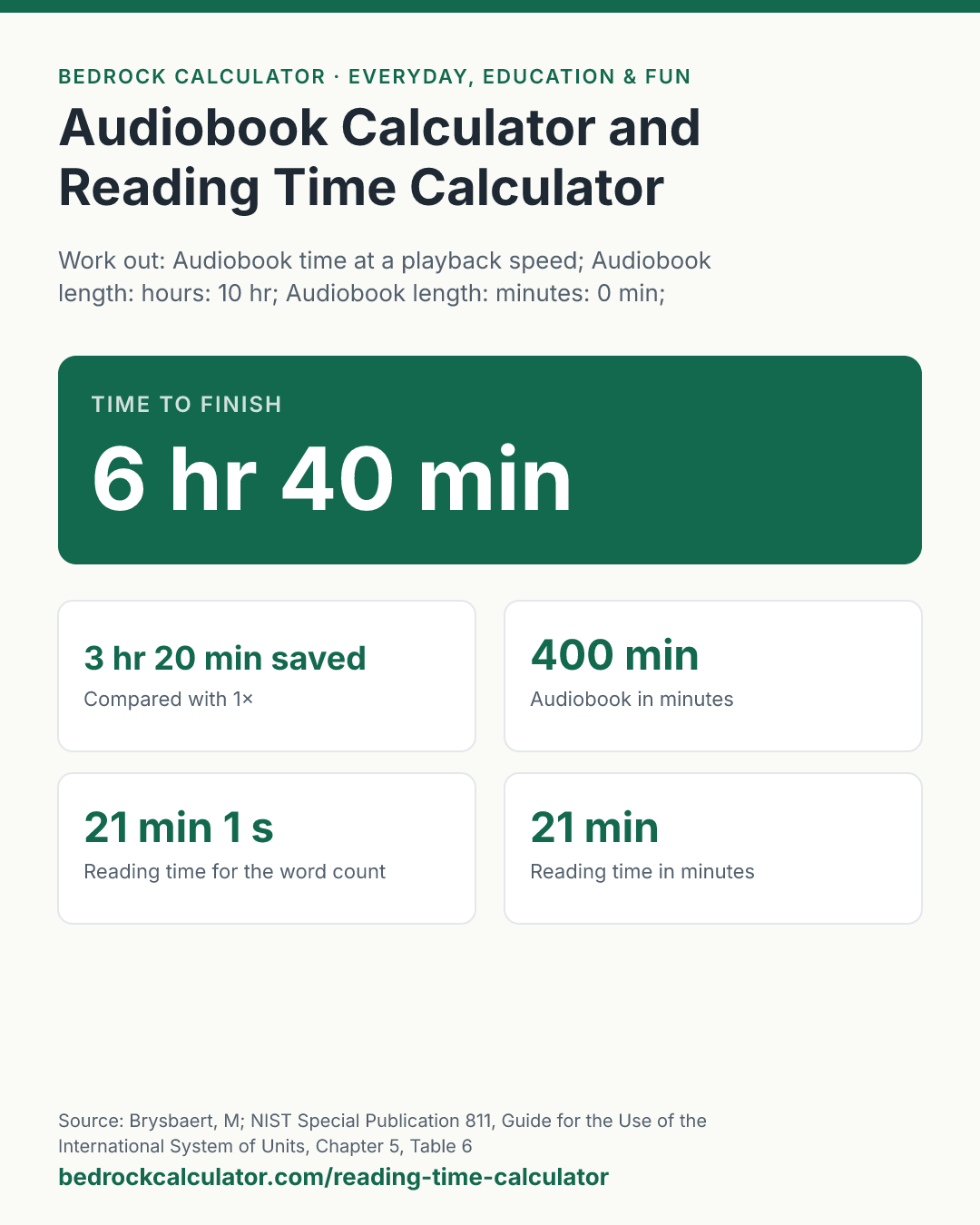 BEDROCK CALCULATOR · EVERYDAY, EDUCATION & FUN

Audiobook Calculator and Reading Time Calculator

Work out: Audiobook time at a playback speed; Audiobook length: hours: 10 hr; Audiobook length: minutes: 0 min;

TIME TO FINISH

6 hr 40 min

3 hr 20 min saved

Compared with 1×

400 min

Audiobook in minutes

21 min 1 s

Reading time for the word count

21 min

Reading time in minutes

Source: Brysbaert, M; NIST Special Publication 811, Guide for the Use of the International System of Units, Chapter 5, Table 6

bedrockcalculator.com/reading-time-calculator