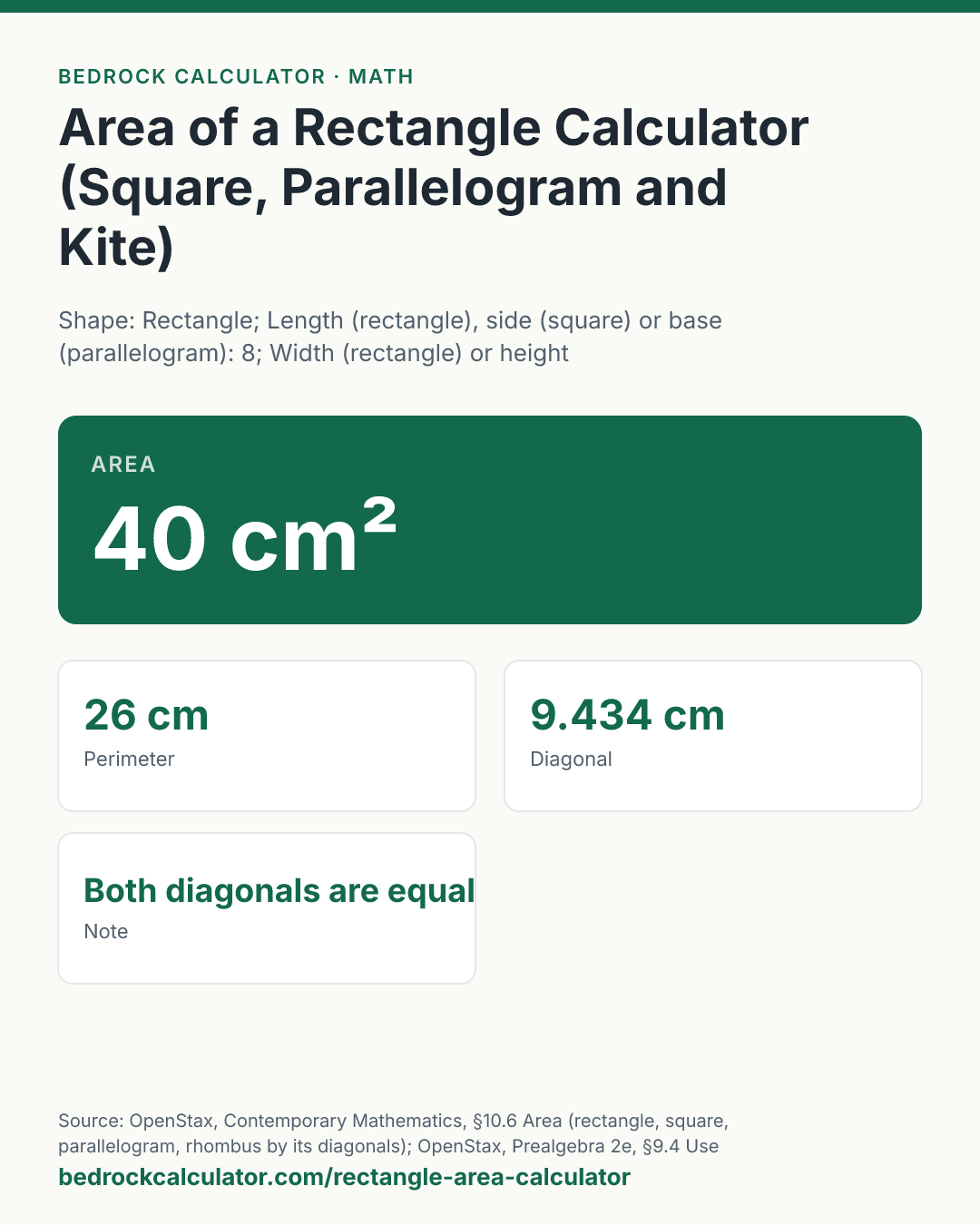 BEDROCK CALCULATOR · MATH

Area of a Rectangle Calculator (Square, Parallelogram and Kite)

Shape: Rectangle; Length (rectangle), side (square) or base (parallelogram): 8; Width (rectangle) or height

AREA

40 cm²

26 cm
Perimeter

9.434 cm
Diagonal

Both diagonals are equal
Note

Source: OpenStax, Contemporary Mathematics, §10.6 Area (rectangle, square, parallelogram, rhombus by its diagonals); OpenStax, Prealgebra 2e, §9.4 Use

bedrockcalculator.com/rectangle-area-calculator