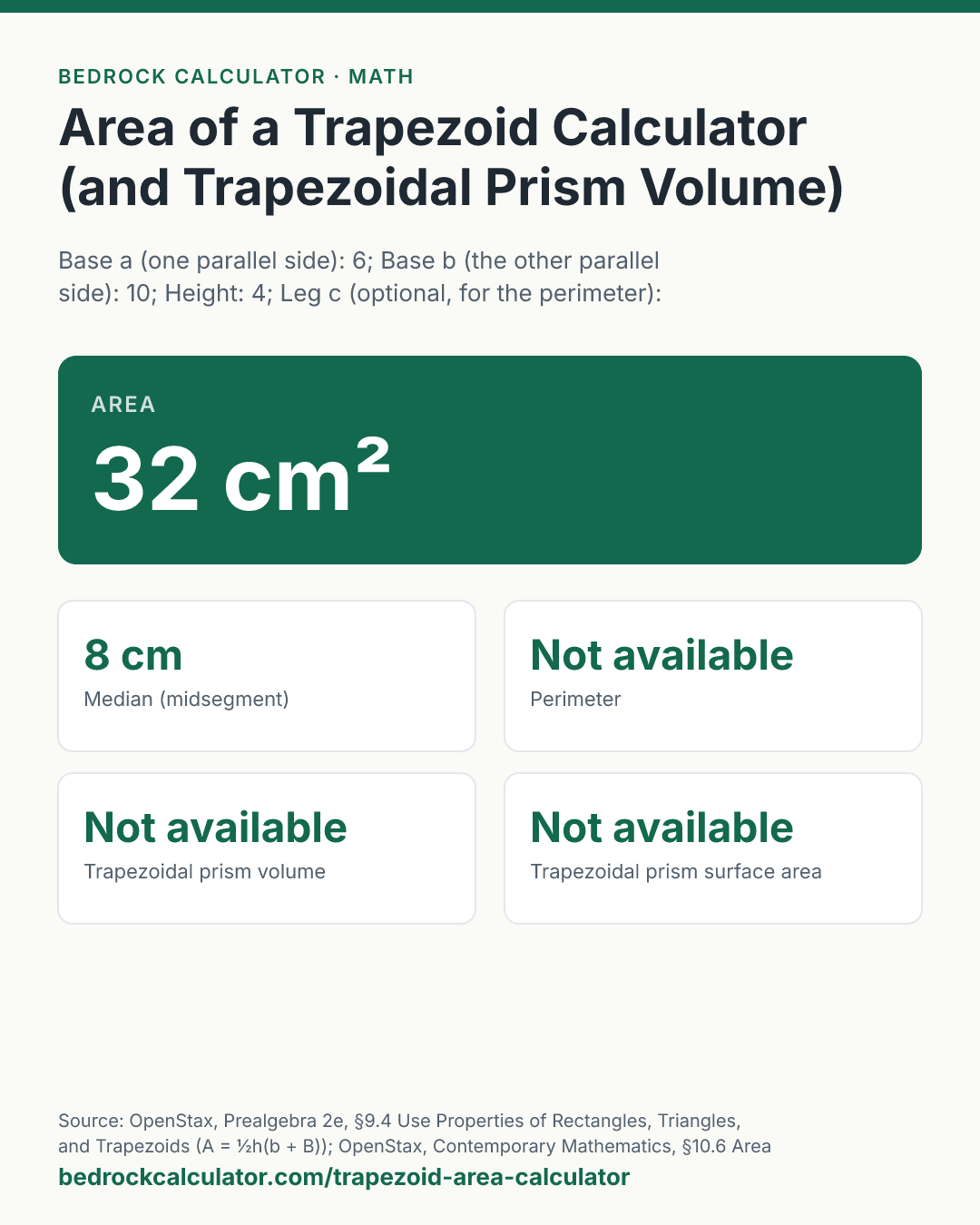 BEDROCK CALCULATOR · MATH

Area of a Trapezoid Calculator (and Trapezoidal Prism Volume)

Base a (one parallel side): 6; Base b (the other parallel side): 10; Height: 4; Leg c (optional, for the perimeter):

AREA

32 cm²

8 cm
Median (midsegment)

Not available
Perimeter

Not available
Trapezoidal prism volume

Not available
Trapezoidal prism surface area

Source: OpenStax, Prealgebra 2e, §9.4 Use Properties of Rectangles, Triangles, and Trapezoids (A = ½h(b + B)); OpenStax, Contemporary Mathematics, §10.6 Area

bedrockcalculator.com/trapezoid-area-calculator