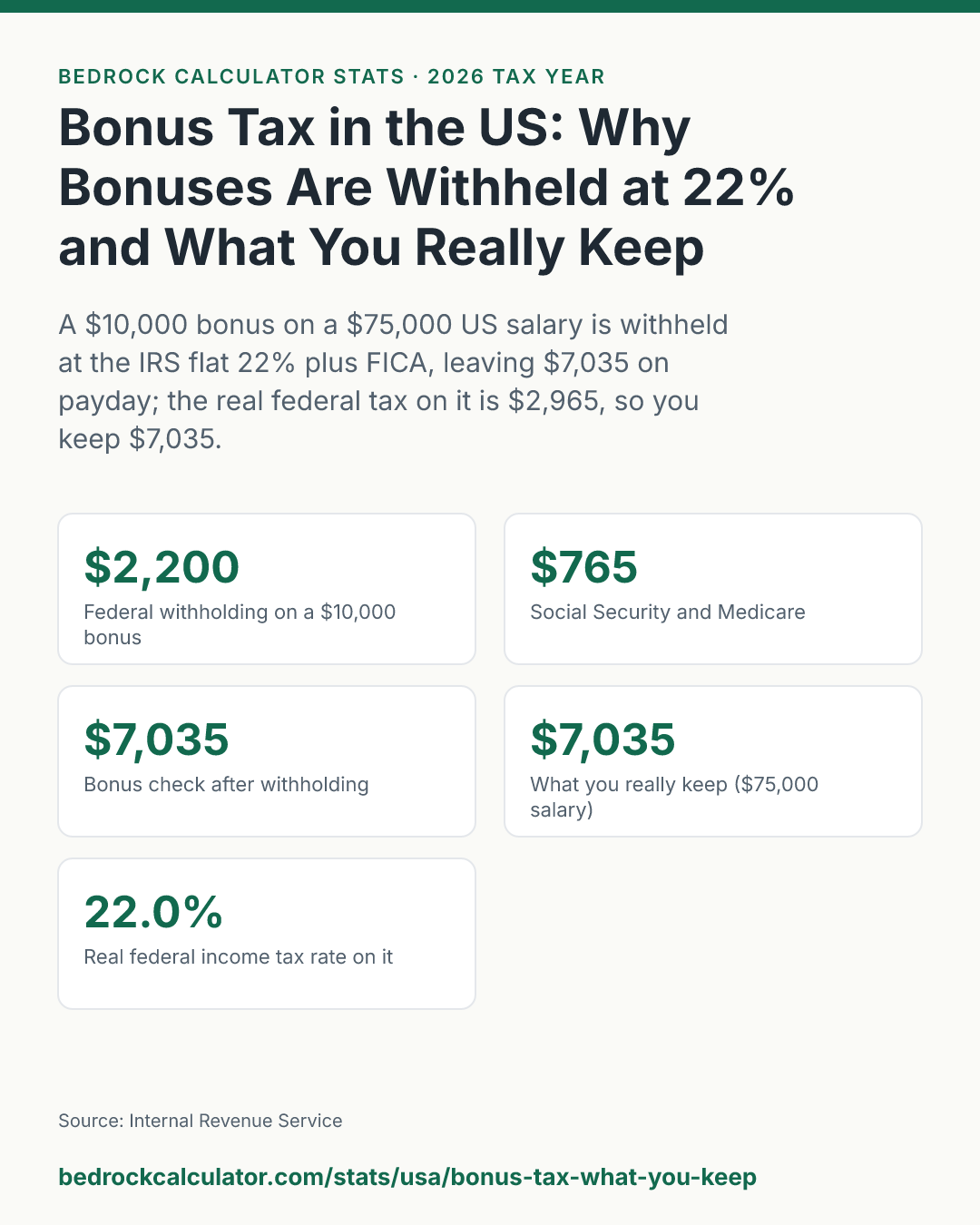 BEDROCK CALCULATOR STATS · 2026 TAX YEAR

Bonus Tax in the US: Why Bonuses Are Withheld at 22% and What You Really Keep

A $10,000 bonus on a $75,000 US salary is withheld at the IRS flat 22% plus FICA, leaving $7,035 on payday; the real federal tax on it is $2,965, so you keep $7,035.

$2,200
Federal withholding on a $10,000 bonus

$765
Social Security and Medicare

$7,035
Bonus check after withholding

$7,035
What you really keep ($75,000 salary)

22.0%
Real federal income tax rate on it

Source: Internal Revenue Service

bedrockcalculator.com/stats/usa/bonus-tax-what-you-keep