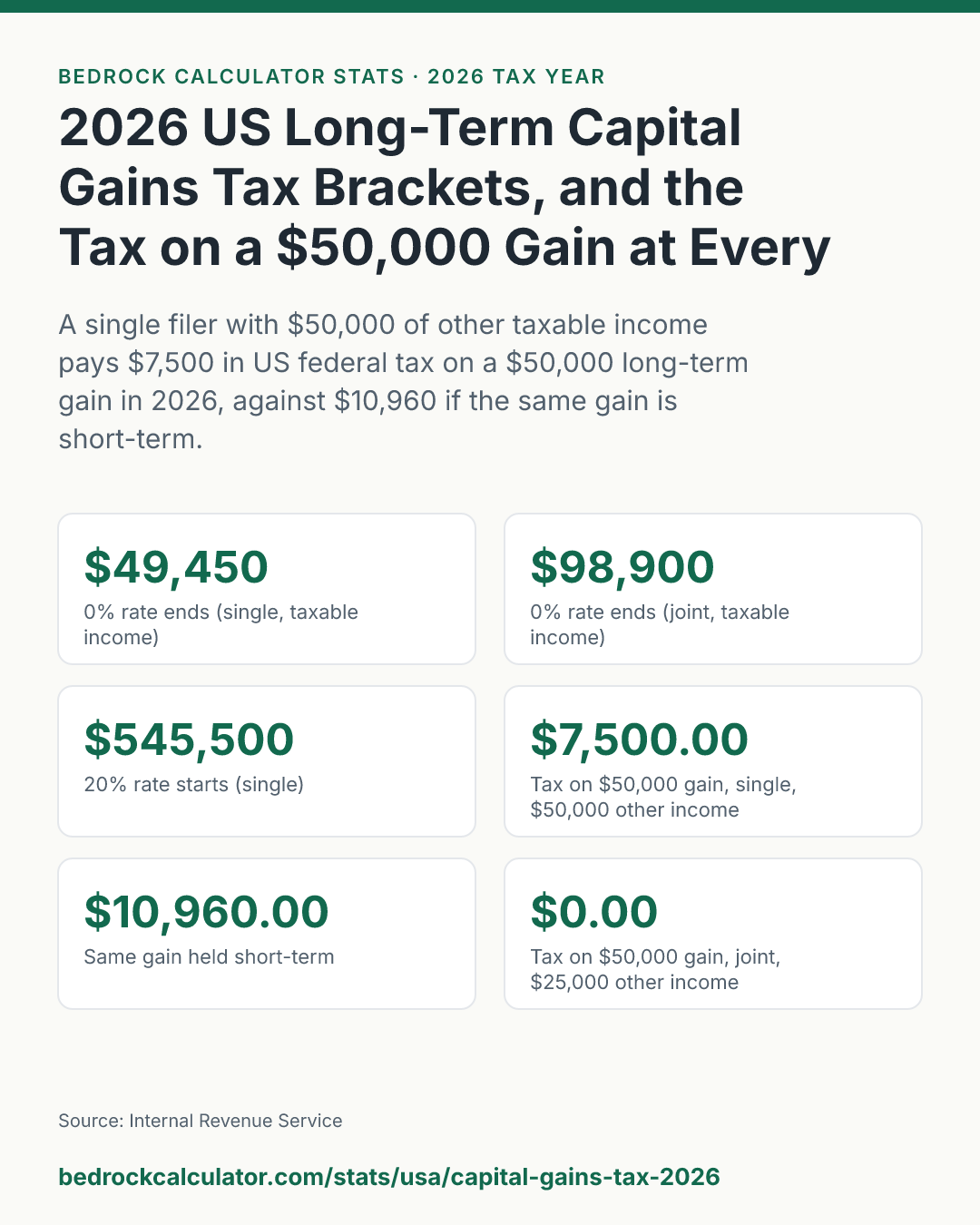 BEDROCK CALCULATOR STATS · 2026 TAX YEAR

2026 US Long-Term Capital Gains Tax Brackets, and the Tax on a $50,000 Gain at Every

A single filer with $50,000 of other taxable income pays $7,500 in US federal tax on a $50,000 long-term gain in 2026, against $10,960 if the same gain is short-term.

$49,450
0% rate ends (single, taxable income)

$98,900
0% rate ends (joint, taxable income)

$545,500
20% rate starts (single)

$7,500.00
Tax on $50,000 gain, single, $50,000 other income

$10,960.00
Same gain held short-term

$0.00
Tax on $50,000 gain, joint, $25,000 other income

Source: Internal Revenue Service

bedrockcalculator.com/stats/usa/capital-gains-tax-2026