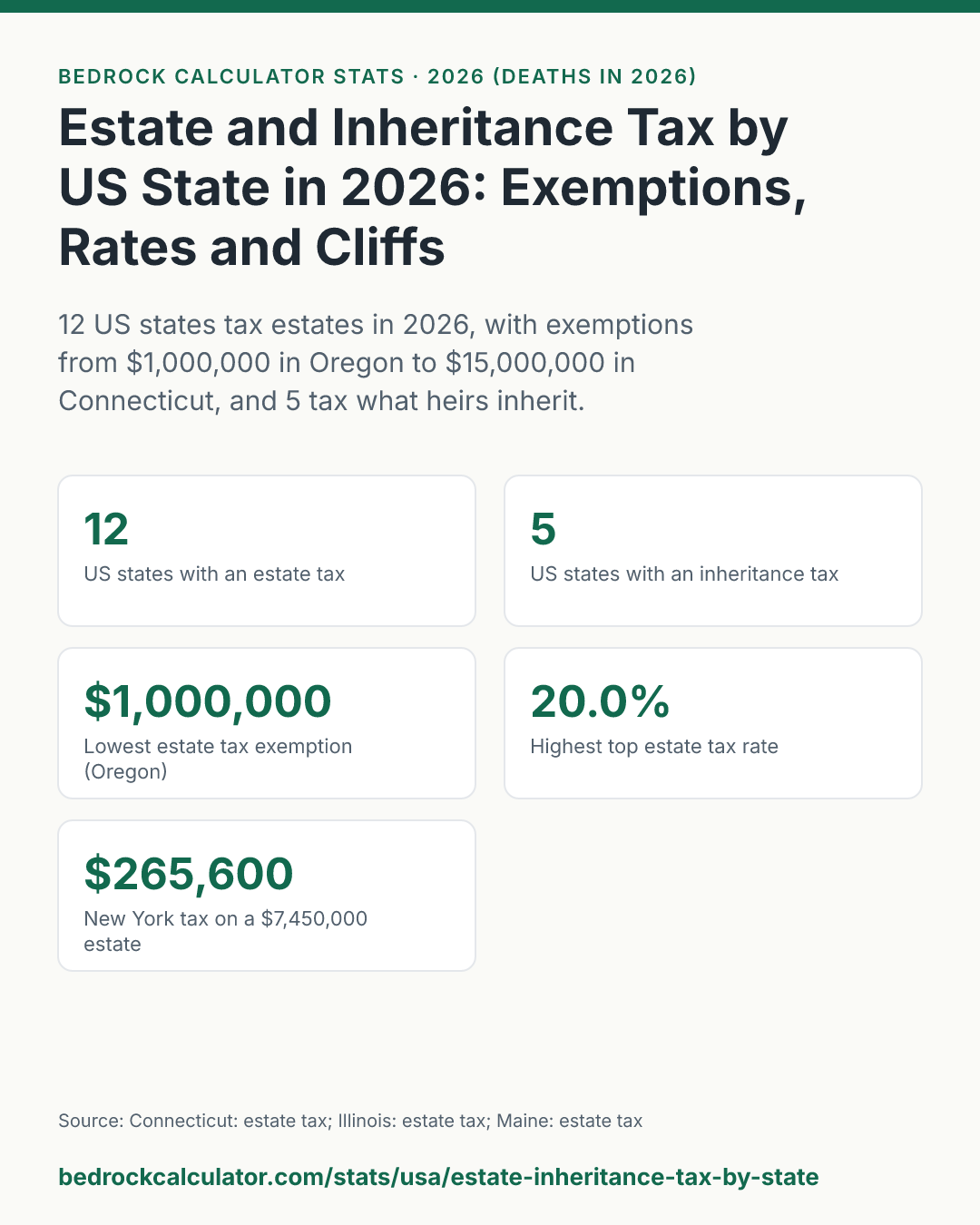 BEDROCK CALCULATOR STATS · 2026 (DEATHS IN 2026)

Estate and Inheritance Tax by US State in 2026: Exemptions, Rates and Cliffs

12 US states tax estates in 2026, with exemptions from $1,000,000 in Oregon to $15,000,000 in Connecticut, and 5 tax what heirs inherit.

12
US states with an estate tax

5
US states with an inheritance tax

$1,000,000
Lowest estate tax exemption (Oregon)

20.0%
Highest top estate tax rate

$265,600
New York tax on a $7,450,000 estate

Source: Connecticut: estate tax; Illinois: estate tax; Maine: estate tax

bedrockcalculator.com/stats/usa/estate-inheritance-tax-by-state