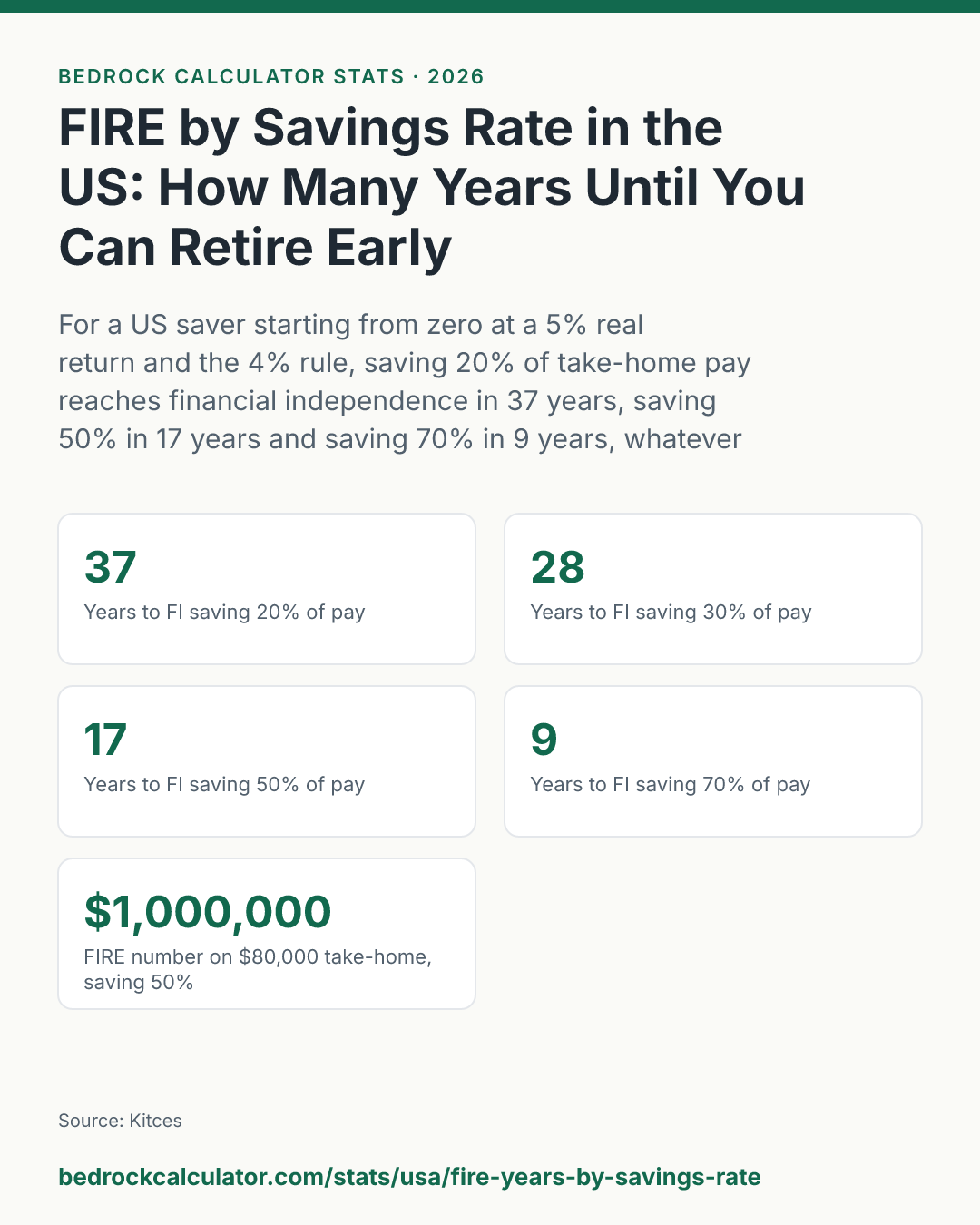 BEDROCK CALCULATOR STATS · 2026

FIRE by Savings Rate in the US: How Many Years Until You Can Retire Early

For a US saver starting from zero at a 5% real return and the 4% rule, saving 20% of take-home pay reaches financial independence in 37 years, saving 50% in 17 years and saving 70% in 9 years, whatever

37
Years to FI saving 20% of pay

28
Years to FI saving 30% of pay

17
Years to FI saving 50% of pay

9
Years to FI saving 70% of pay

$1,000,000
FIRE number on $80,000 take-home, saving 50%

Source: Kitces

bedrockcalculator.com/stats/usa/fire-years-by-savings-rate