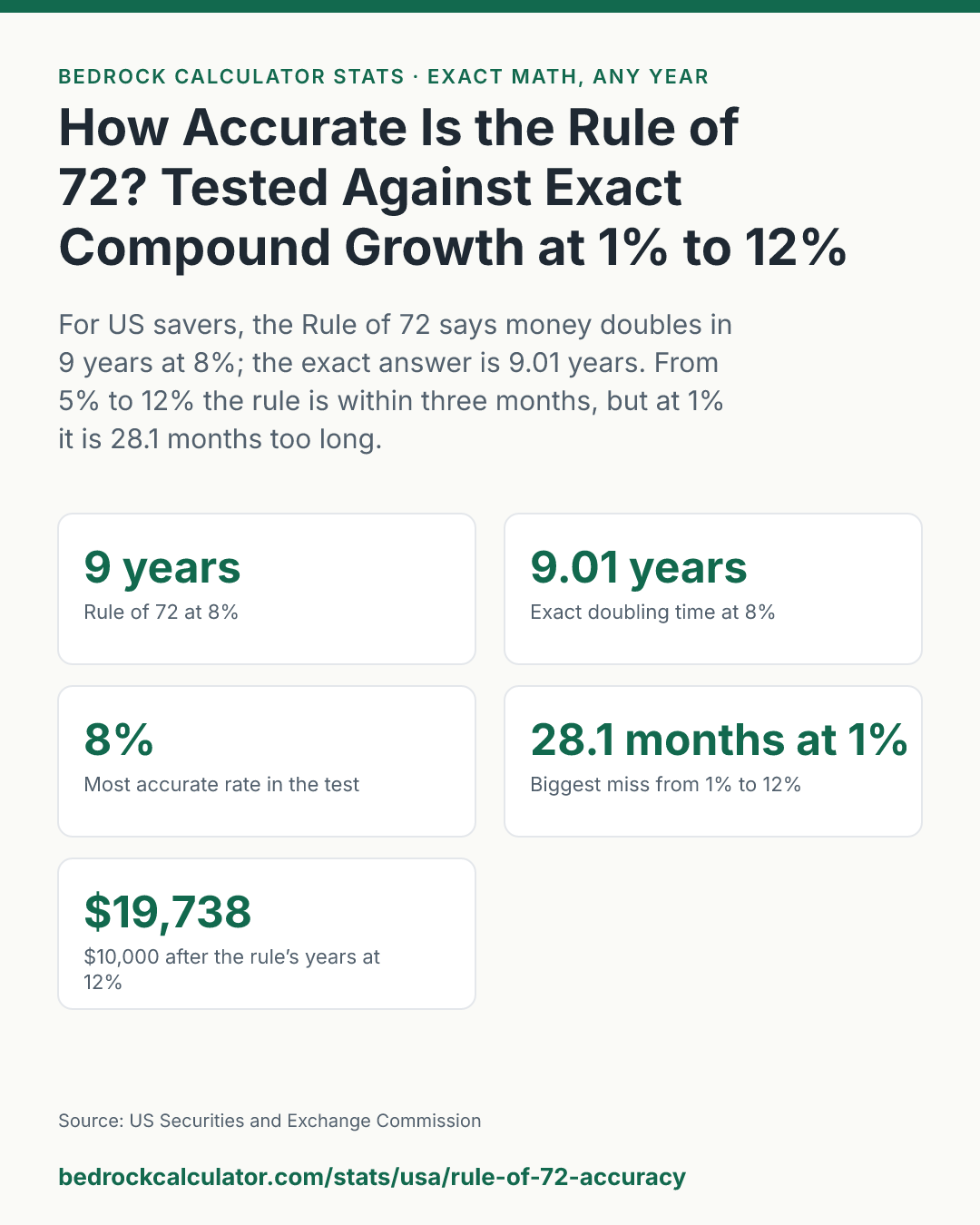 BEDROCK CALCULATOR STATS · EXACT MATH, ANY YEAR

How Accurate Is the Rule of 72? Tested Against Exact Compound Growth at 1% to 12%

For US savers, the Rule of 72 says money doubles in 9 years at 8%; the exact answer is 9.01 years. From 5% to 12% the rule is within three months, but at 1% it is 28.1 months too long.

9 years
Rule of 72 at 8%

9.01 years
Exact doubling time at 8%

8%
Most accurate rate in the test

28.1 months at 1%
Biggest miss from 1% to 12%

$19,738
$10,000 after the rule's years at 12%

Source: US Securities and Exchange Commission

bedrockcalculator.com/stats/usa/rule-of-72-accuracy