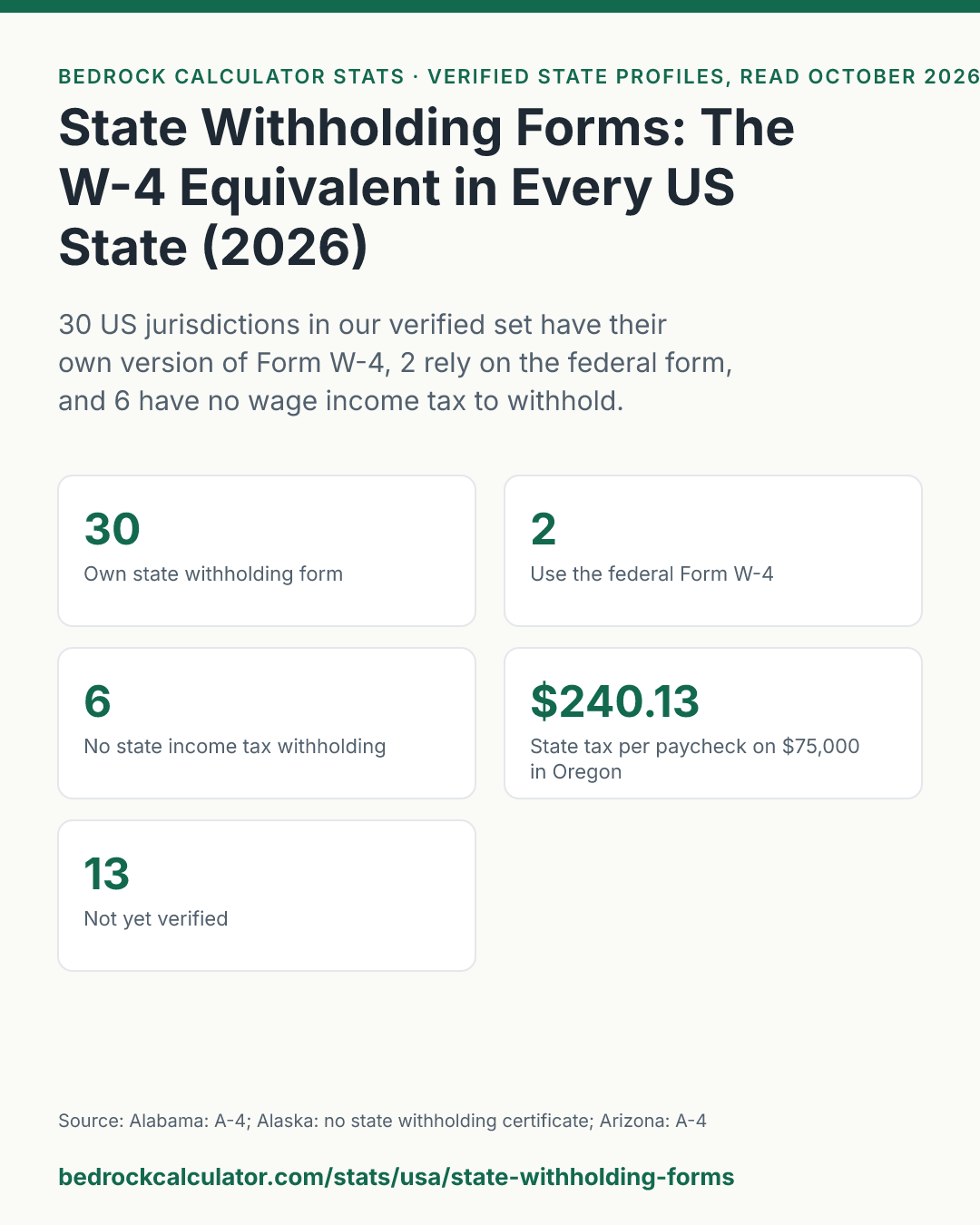 BEDROCK CALCULATOR STATS · VERIFIED STATE PROFILES, READ OCTOBER 2026

State Withholding Forms: The W-4 Equivalent in Every US State (2026)

30 US jurisdictions in our verified set have their own version of Form W-4, 2 rely on the federal form, and 6 have no wage income tax to withhold.

30
Own state withholding form

2
Use the federal Form W-4

6
No state income tax withholding

$240.13
State tax per paycheck on $75,000 in Oregon

13
Not yet verified

Source: Alabama: A-4; Alaska: no state withholding certificate; Arizona: A-4

bedrockcalculator.com/stats/usa/state-withholding-forms