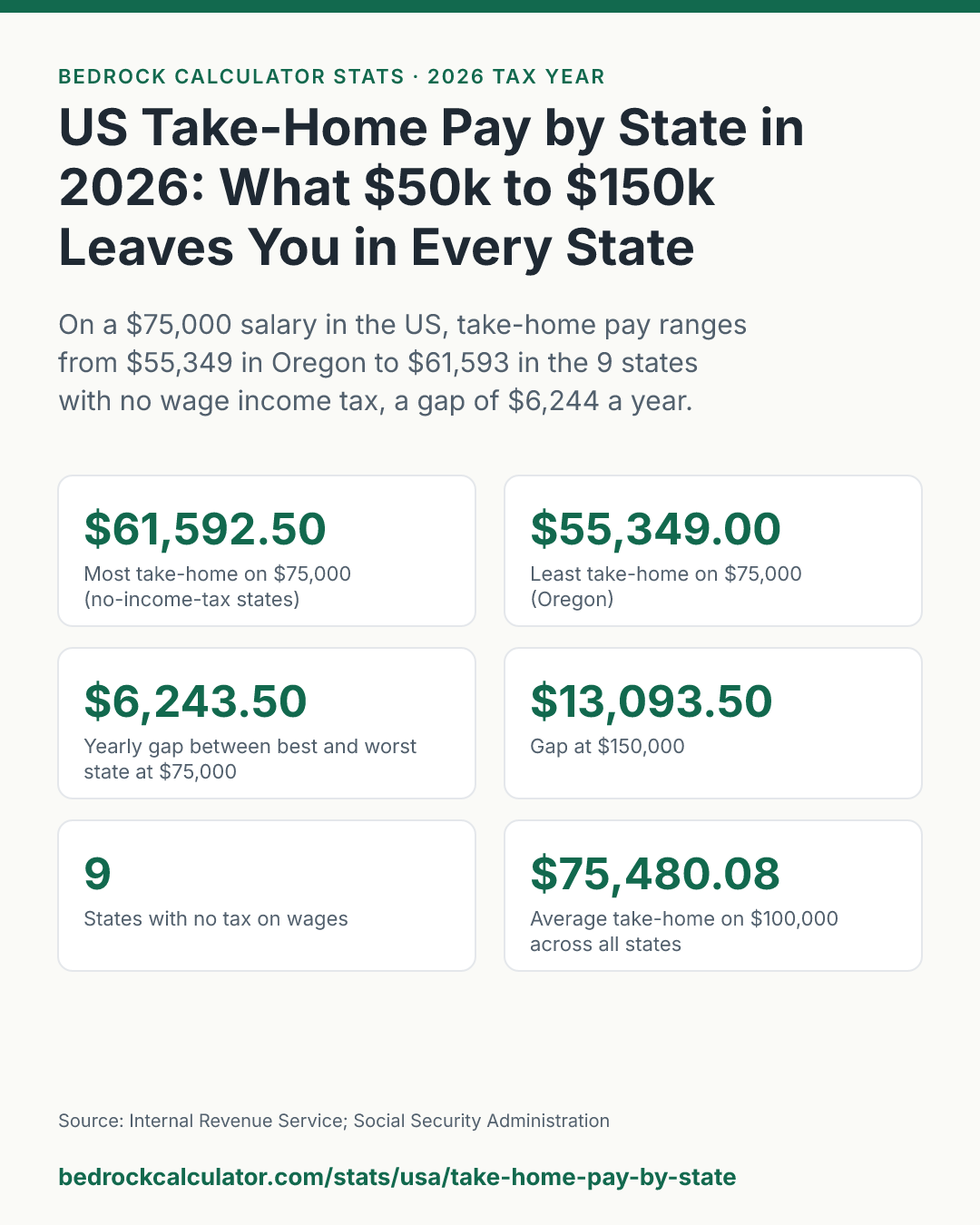 BEDROCK CALCULATOR STATS · 2026 TAX YEAR

US Take-Home Pay by State in 2026: What $50k to $150k Leaves You in Every State

On a $75,000 salary in the US, take-home pay ranges from $55,349 in Oregon to $61,593 in the 9 states with no wage income tax, a gap of $6,244 a year.

$61,592.50
Most take-home on $75,000 (no-income-tax states)

$55,349.00
Least take-home on $75,000 (Oregon)

$6,243.50
Yearly gap between best and worst state at $75,000

$13,093.50
Gap at $150,000

9
States with no tax on wages

$75,480.08
Average take-home on $100,000 across all states

Source: Internal Revenue Service; Social Security Administration

bedrockcalculator.com/stats/usa/take-home-pay-by-state