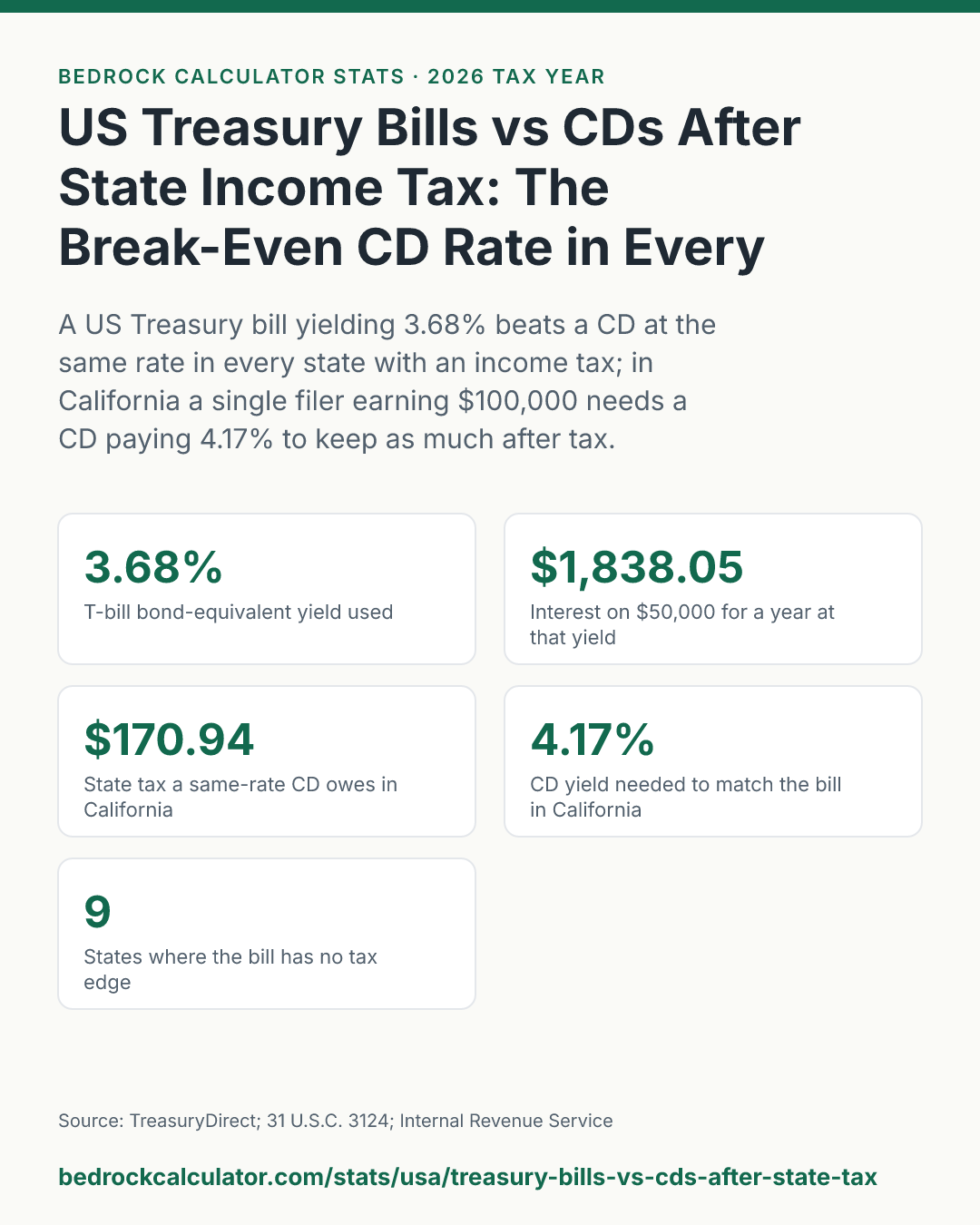 BEDROCK CALCULATOR STATS · 2026 TAX YEAR

US Treasury Bills vs CDs After State Income Tax: The Break-Even CD Rate in Every

A US Treasury bill yielding 3.68% beats a CD at the same rate in every state with an income tax; in California a single filer earning $100,000 needs a CD paying 4.17% to keep as much after tax.

3.68%
T-bill bond-equivalent yield used

$1,838.05
Interest on $50,000 for a year at that yield

$170.94
State tax a same-rate CD owes in California

4.17%
CD yield needed to match the bill in California

9
States where the bill has no tax edge

Source: TreasuryDirect; 31 U.S.C. 3124; Internal Revenue Service

bedrockcalculator.com/stats/usa/treasury-bills-vs-cds-after-state-tax